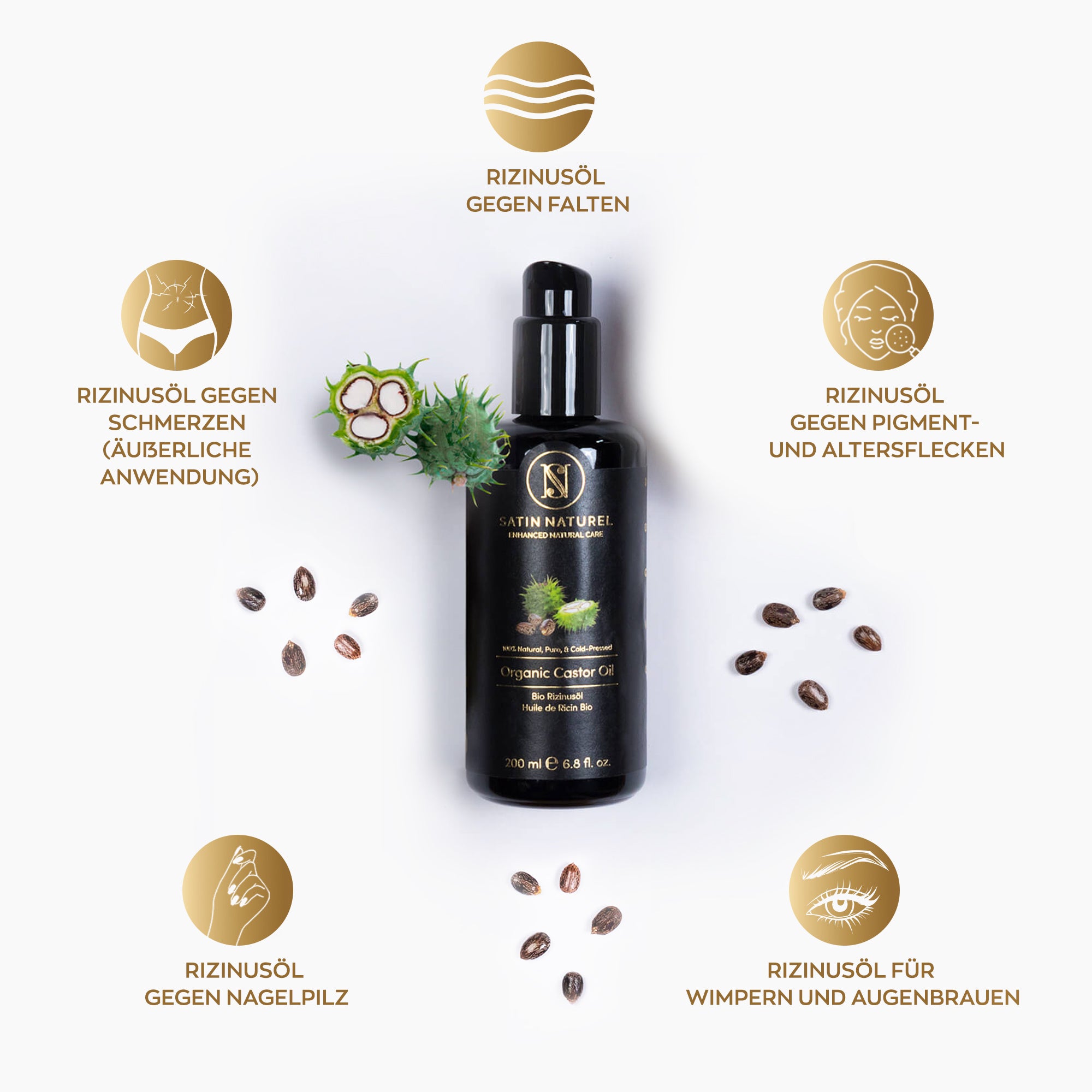 RIZINUSÖL
GEGEN FALTEN

RIZINUSÖL GEGEN SCHMERZEN (ÄUßERLICHE ANWENDUNG)

RIZINUSÖL
GEGEN PIGMENT- UND ALTERSFLECKEN

SN

SATIN NATUREL
ENHANCED NATURAL CARE

100% Natural, Pure, & Cold-Pressed

Organic Castor Oil

Bio Rizinusöl
Huile de Ricin Bio

200 ml ℮ 6.8 fl. oz.

RIZINUSÖL
GEGEN NAGELPILZ

RIZINUSÖL FÜR
WIMPERN UND AUGENBRAUEN